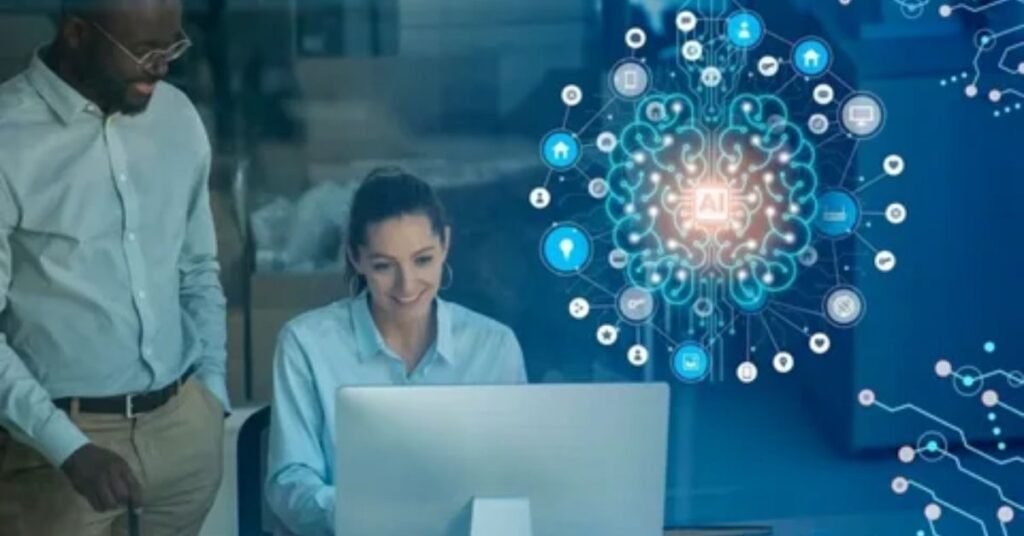 AI